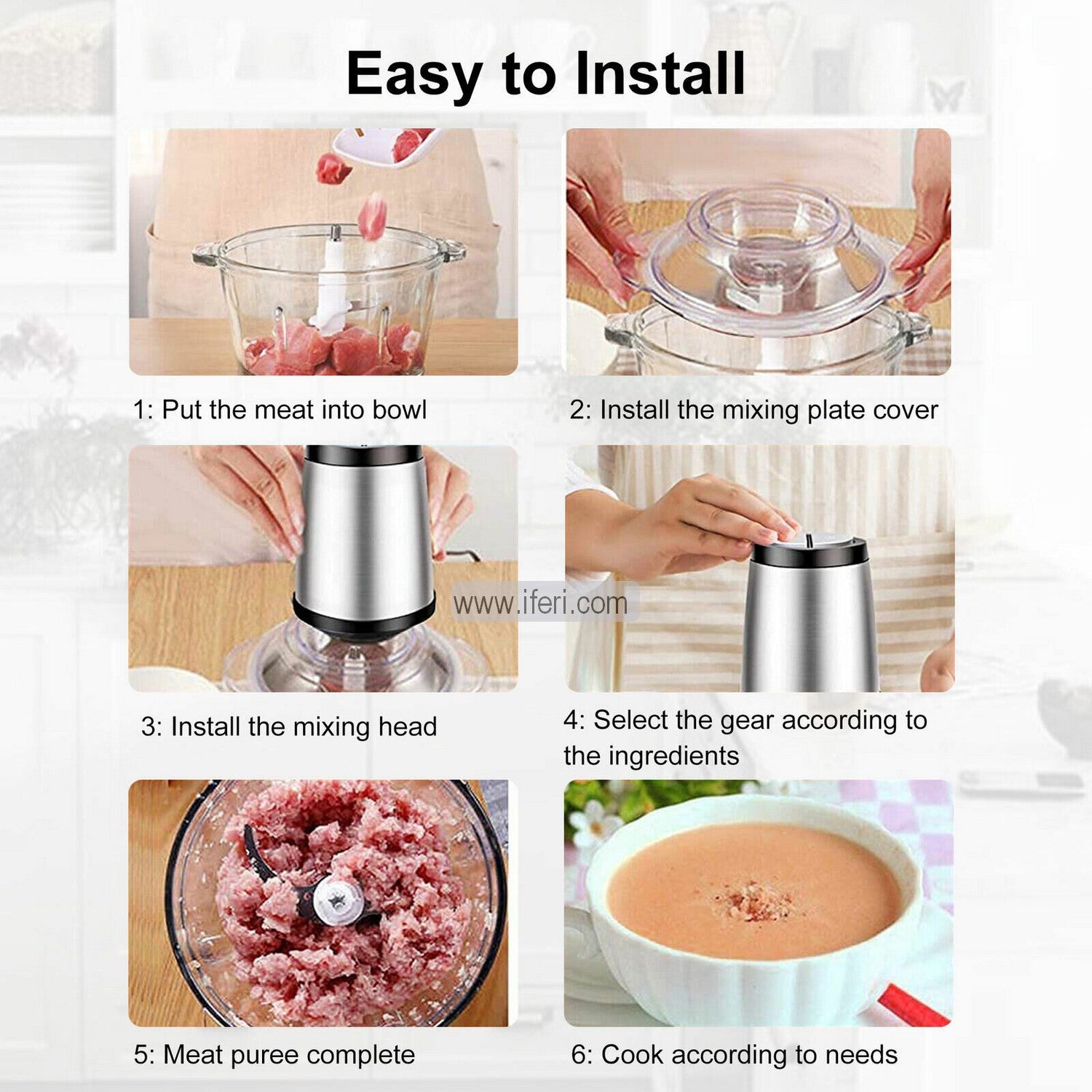 Easy to Install

1: Put the meat into bowl

2: Install the mixing plate cover

www.iferi.com

3: Install the mixing head

4: Select the gear according to the ingredients

5: Meat puree complete

6: Cook according to needs