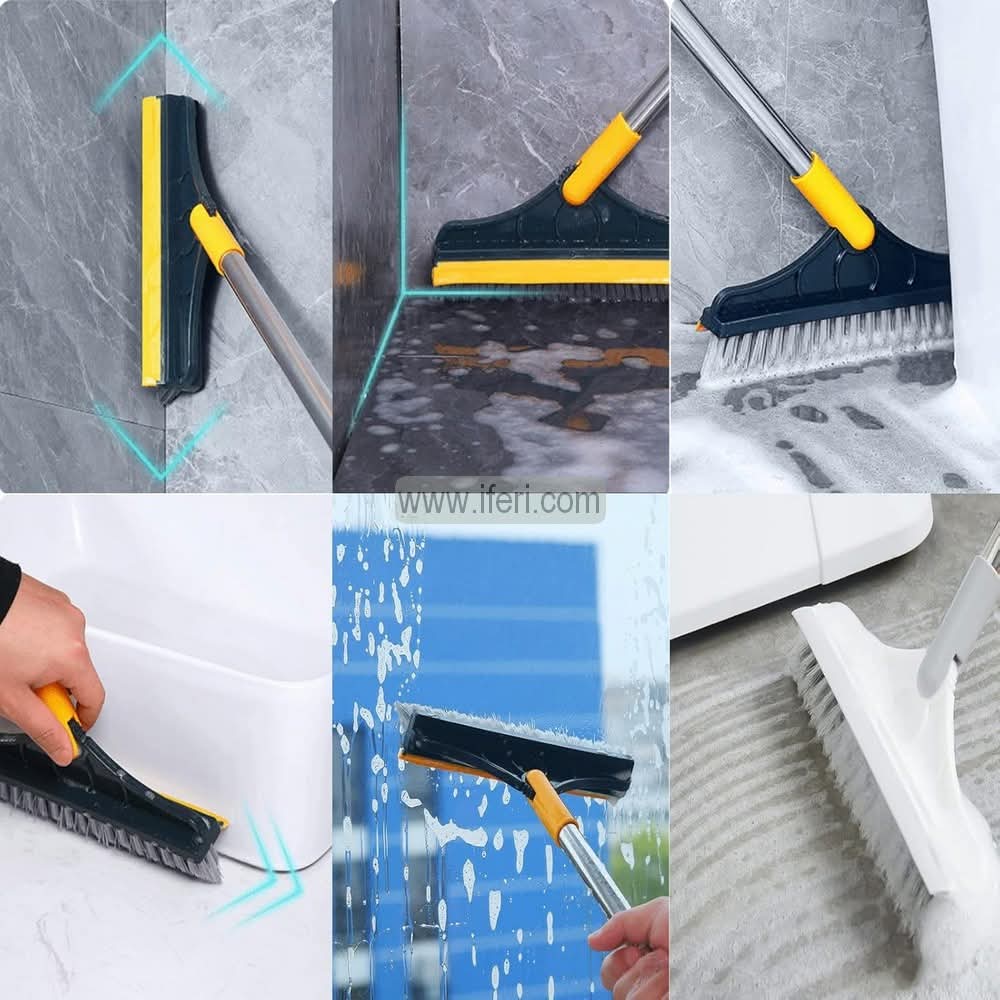 www.iferi.com