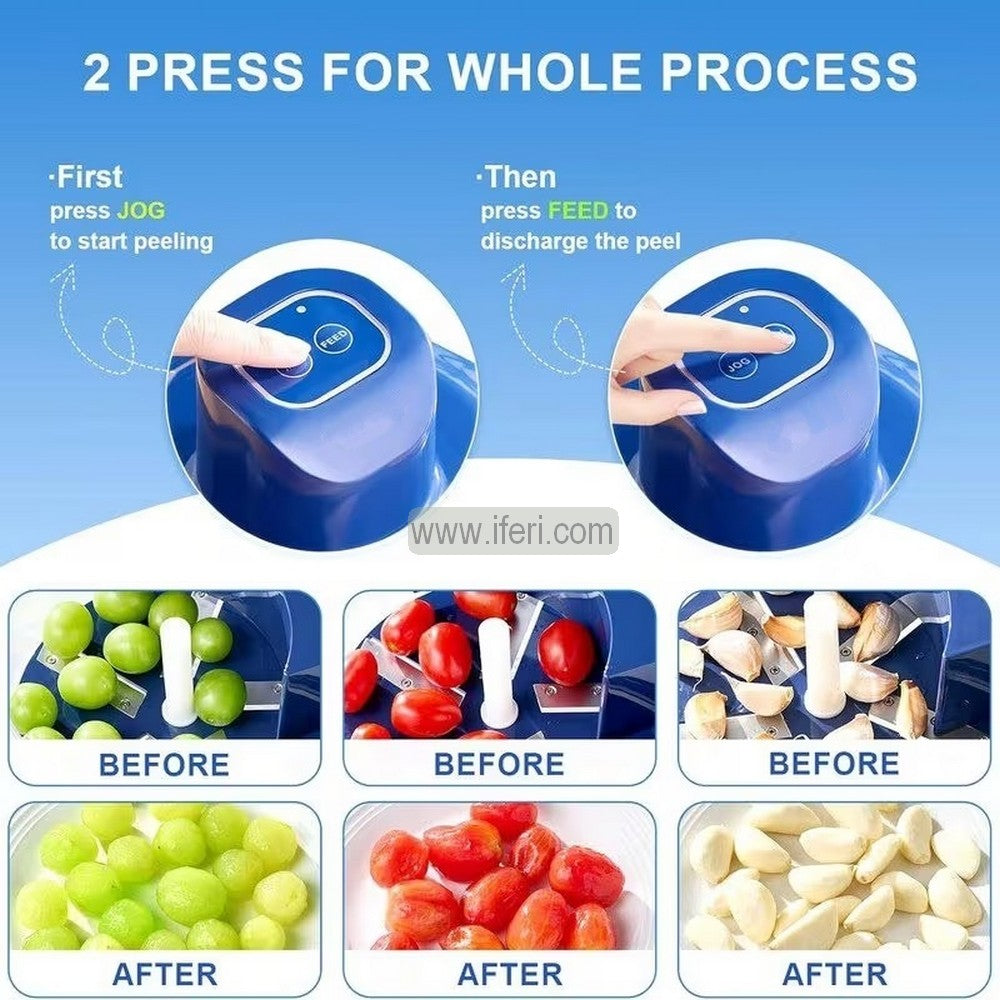 2 PRESS FOR WHOLE PROCESS

·First
press JOG
to start peeling

·Then
press FEED to
discharge the peel

FEED

JOG

www.iferi.com

BEFORE

BEFORE

BEFORE

AFTER

AFTER

AFTER