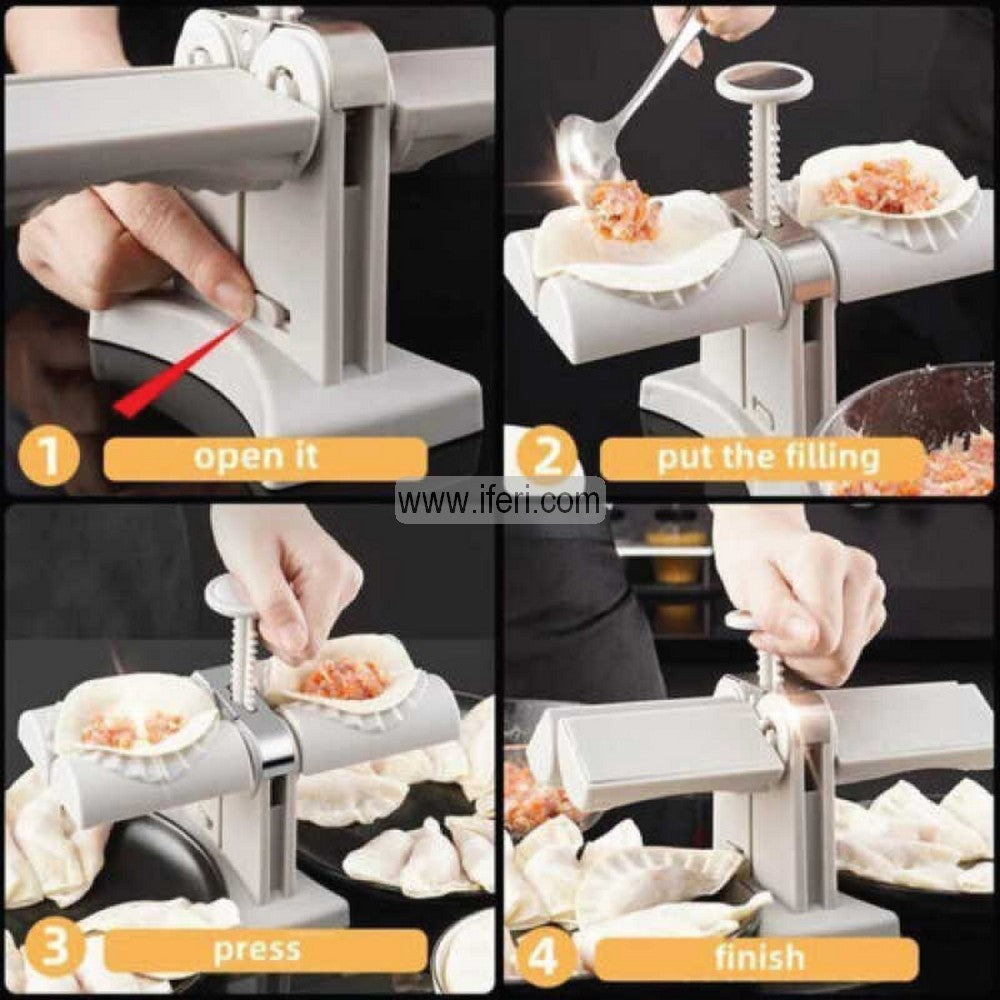 1 open it

2 put the filling

www.iferi.com

3 press

4 finish